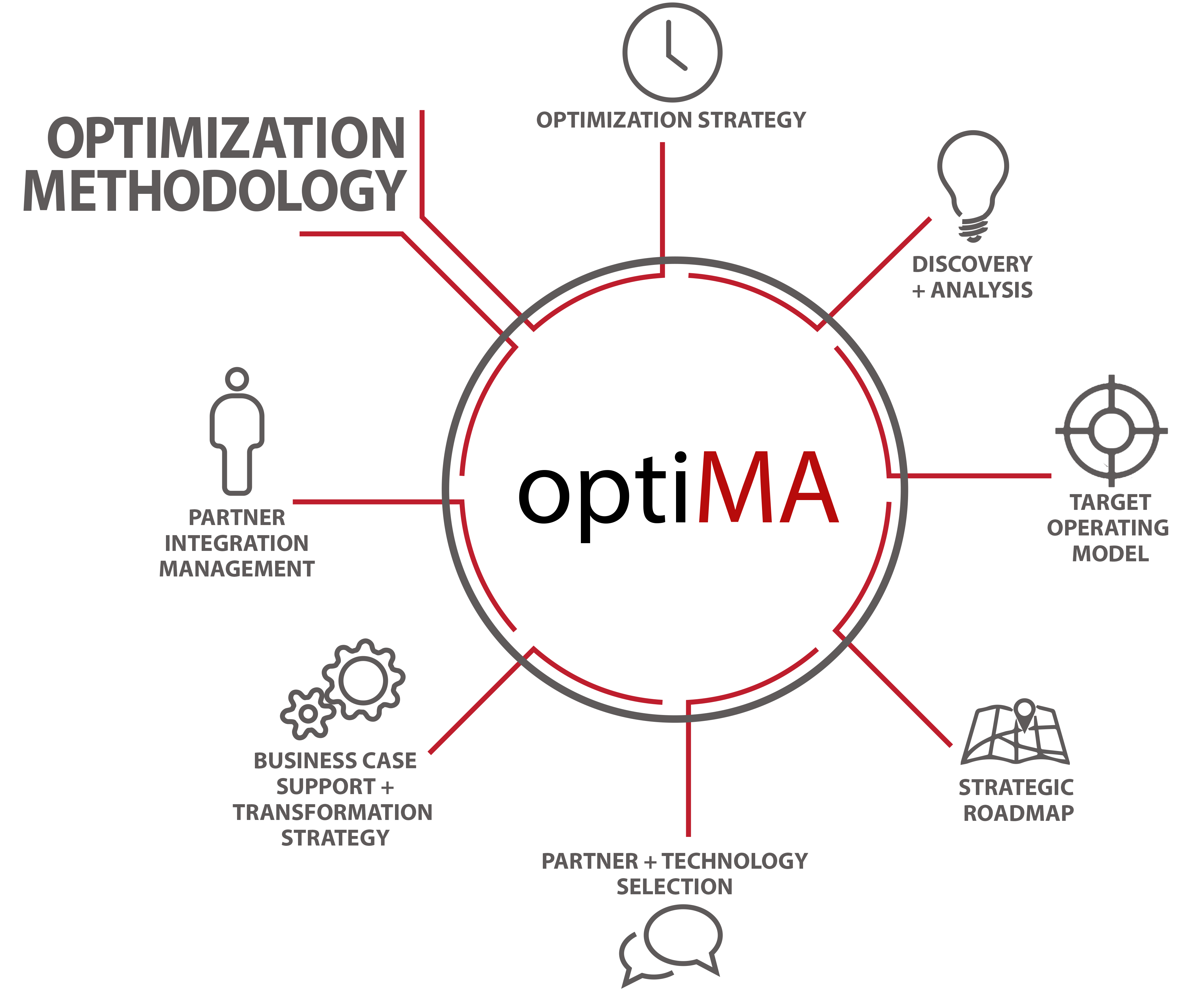 OPTIMIZATION METHODOLOGY

OPTIMIZATION STRATEGY

DISCOVERY + ANALYSIS

TARGET OPERATING MODEL

STRATEGIC ROADMAP

PARTNER + TECHNOLOGY SELECTION

BUSINESS CASE SUPPORT + TRANSFORMATION STRATEGY

PARTNER INTEGRATION MANAGEMENT

optiMA